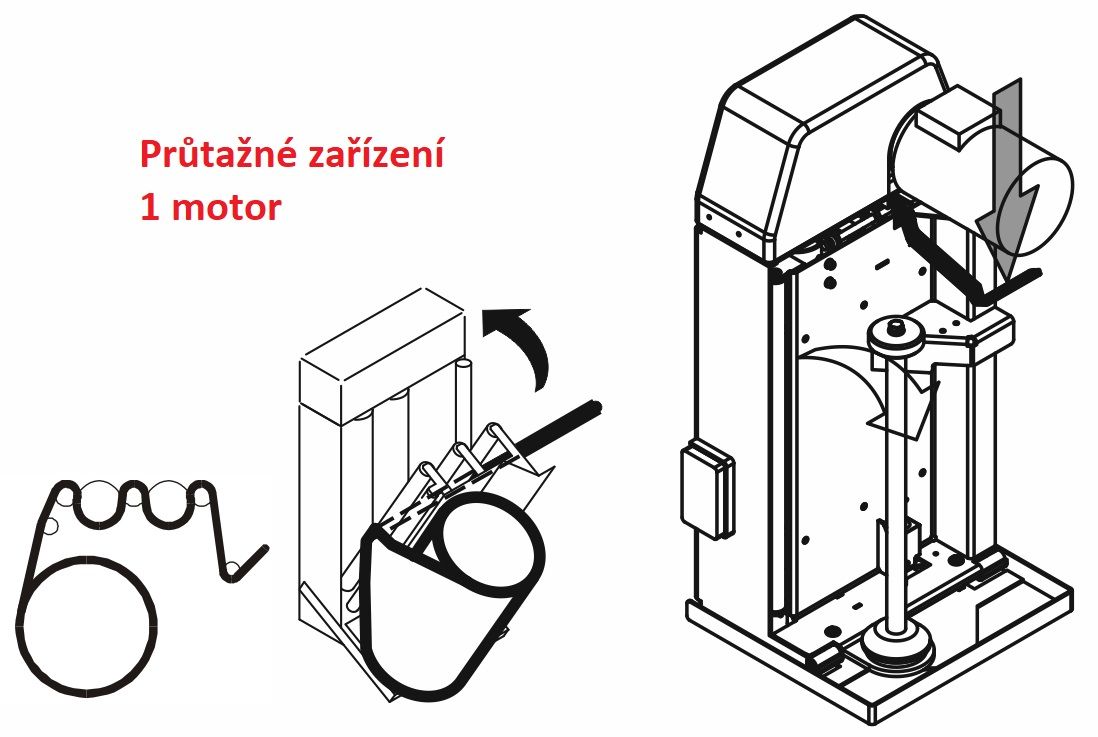 Průtažné zařízení
1 motor